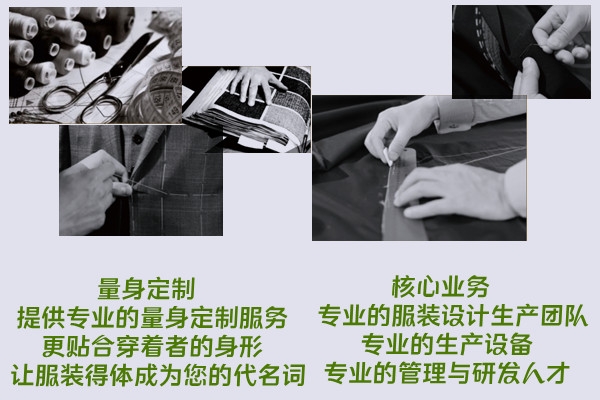 量身定制
提供专业的量身定制服务
更贴合穿着者的身形
让服装得体成为您的代名词

核心业务
专业的服装设计生产团队
专业的生产设备
专业的管理与研发人才